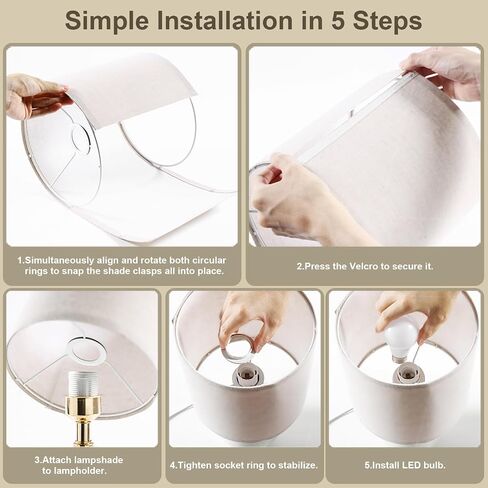 Simple Installation in 5 Steps

1.Simultaneously align and rotate both circular rings to snap the shade clasps all into place.

2.Press the Velcro to secure it.

3.Attach lampshade to lampholder.

4.Tighten socket ring to stabilize.

5.Install LED bulb.