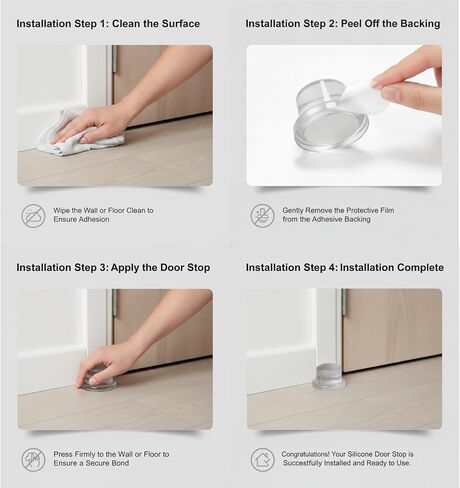 Installation Step 1: Clean the Surface

Wipe the Wall or Floor Clean to Ensure Adhesion

Installation Step 2: Peel Off the Backing

Gently Remove the Protective Film from the Adhesive Backing

Installation Step 3: Apply the Door Stop

Press Firmly to the Wall or Floor to Ensure a Secure Bond

Installation Step 4: Installation Complete

Congratulations! Your Silicone Door Stop is Successfully Installed and Ready to Use.