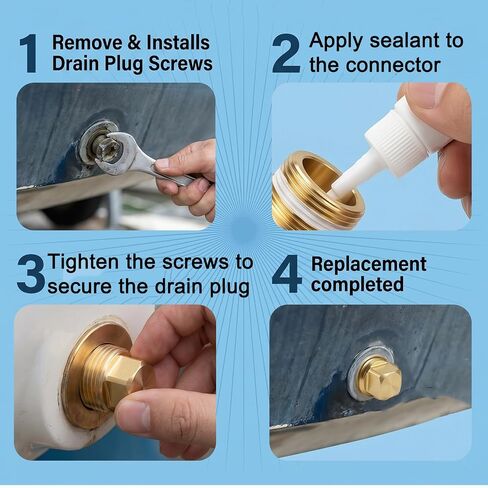 1 Remove & Installs Drain Plug Screws

2 Apply sealant to the connector

3 Tighten the screws to secure the drain plug

4 Replacement completed