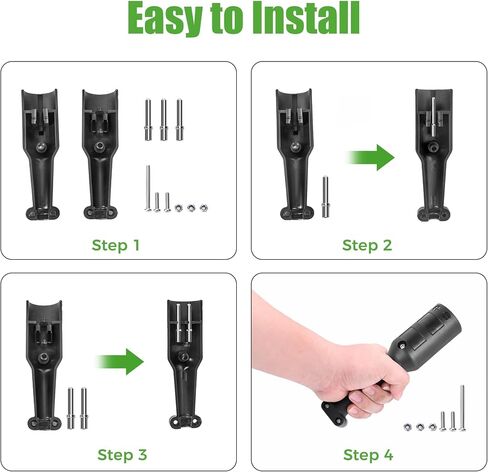 Easy to Install

Step 1

Step 2

Step 3

Step 4