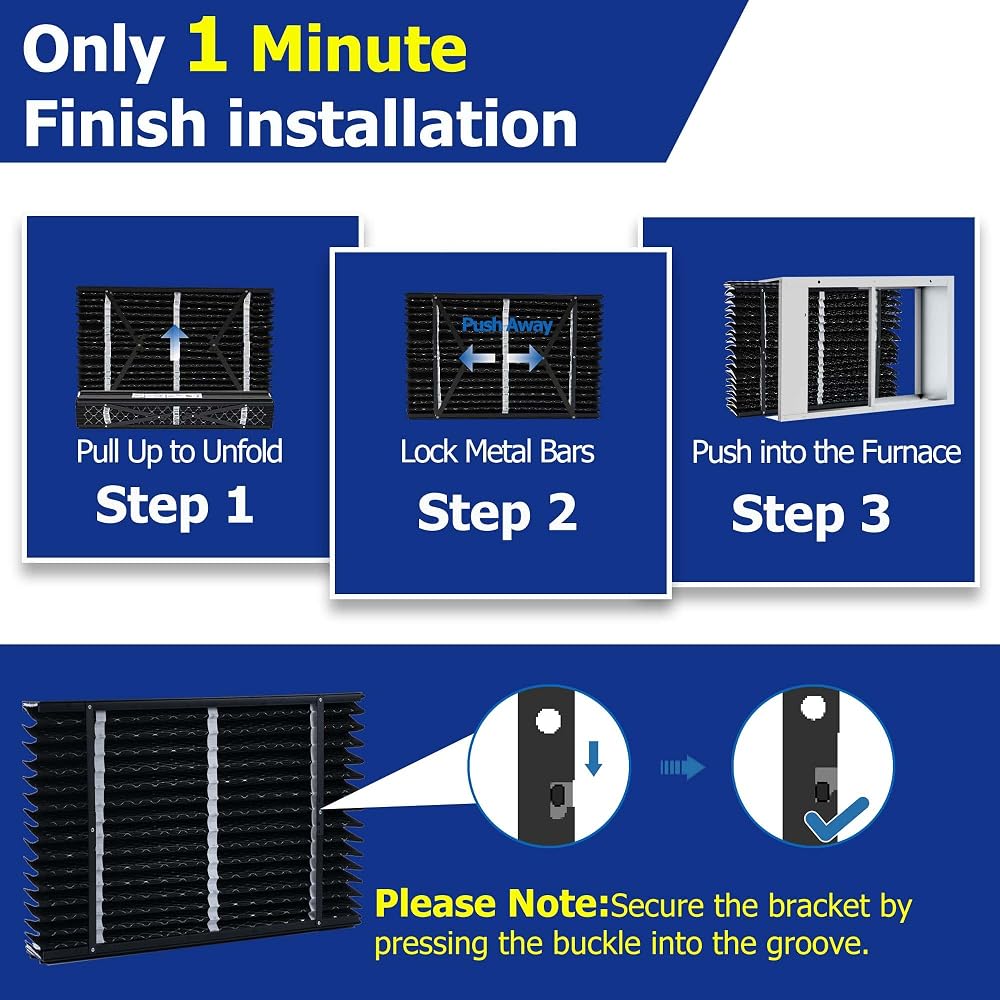 Only 1 Minute
Finish installation

Pull Up to Unfold
Step 1

Push Away
Lock Metal Bars
Step 2

Push into the Furnace
Step 3

Please Note:Secure the bracket by pressing the buckle into the groove.