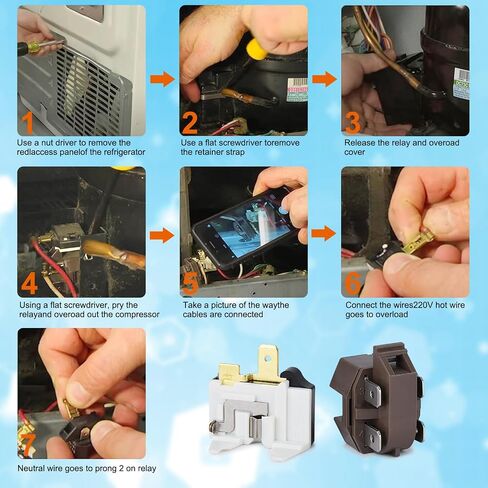 1
Use a nut driver to remove the redlaccess panelof the refrigerator

2
Use a flat screwdriver toremove the retainer strap

3
Release the relay and overoad cover

4
Using a flat screwdriver, pry the relayand overoad out the compressor

5
Take a picture of the waythe cables are connected

6
Connect the wires220V hot wire goes to overload

7
Neutral wire goes to prong 2 on relay