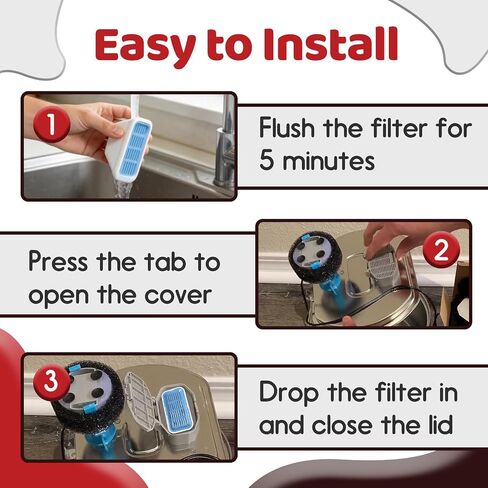 Easy to Install

1

Flush the filter for 5 minutes

Press the tab to open the cover

2

3

Drop the filter in and close the lid