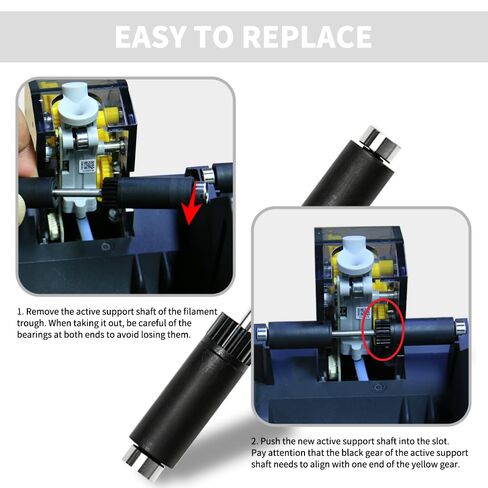 EASY TO REPLACE

1. Remove the active support shaft of the filament trough. When taking it out, be careful of the bearings at both ends to avoid losing them.

2. Push the new active support shaft into the slot. Pay attention that the black gear of the active support shaft needs to align with one end of the yellow gear.