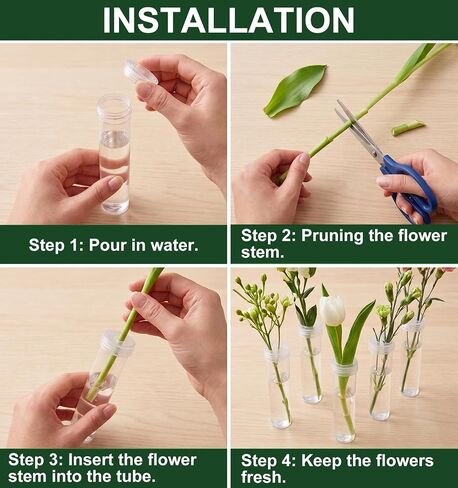 INSTALLATION

Step 1: Pour in water.

Step 2: Pruning the flower stem.

Step 3: Insert the flower stem into the tube.

Step 4: Keep the flowers fresh.