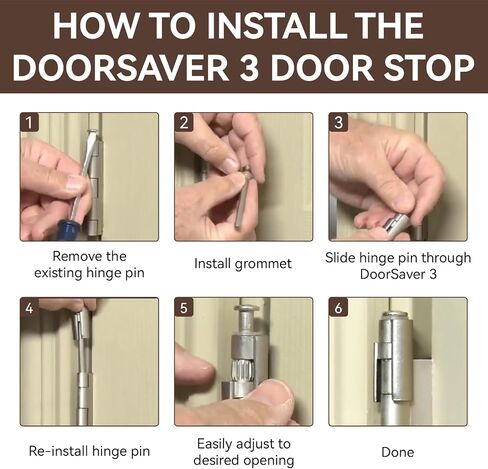 HOW TO INSTALL THE DOORSAVER 3 DOOR STOP

1

Remove the existing hinge pin

2

Install grommet

3

Slide hinge pin through DoorSaver 3

4

Re-install hinge pin

5

Easily adjust to desired opening

6

Done