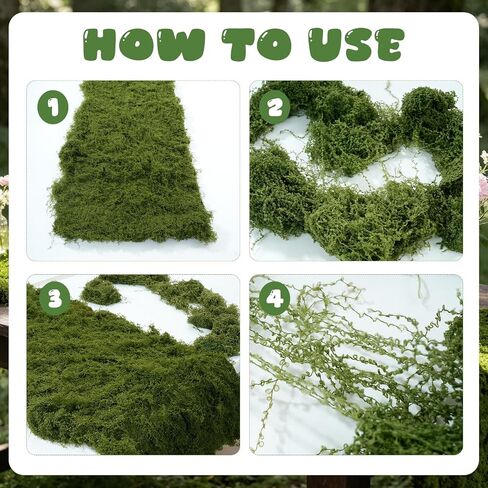 HOW TO USE

1

2

3

4