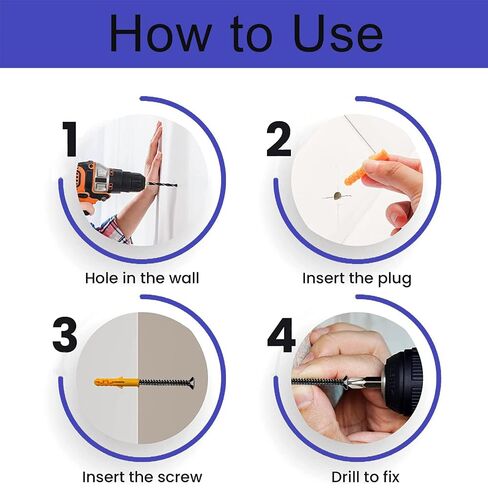 How to Use

1
Hole in the wall

2
Insert the plug

3
Insert the screw

4
Drill to fix