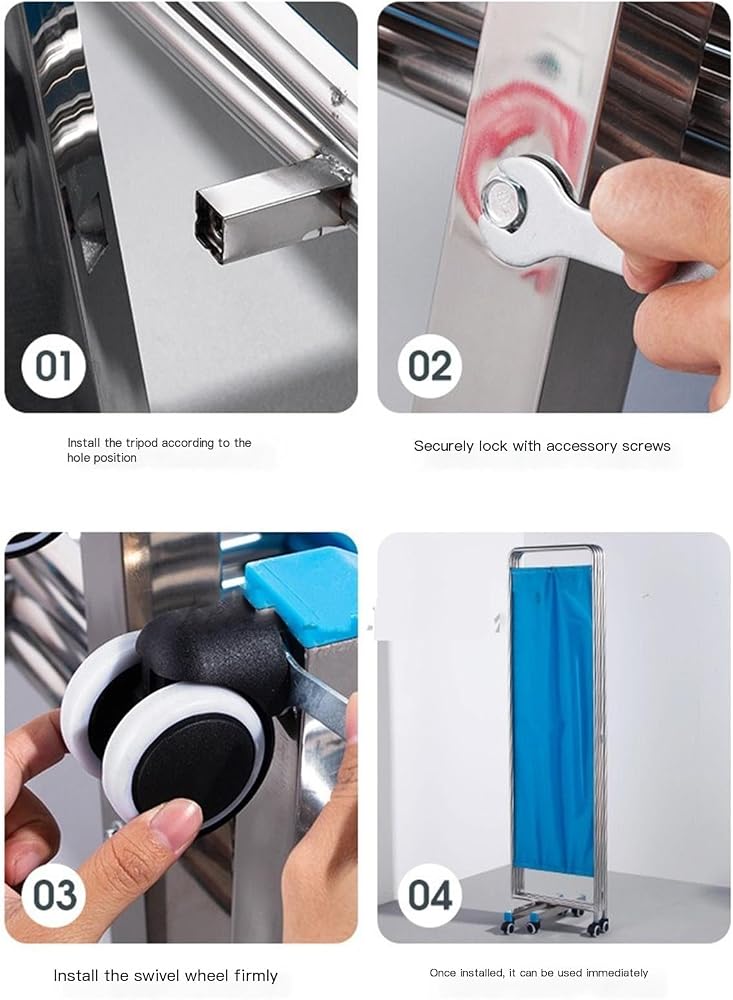 01

Install the tripod according to the hole position

02

Securely lock with accessory screws

03

Install the swivel wheel firmly

04

Once installed, it can be used immediately