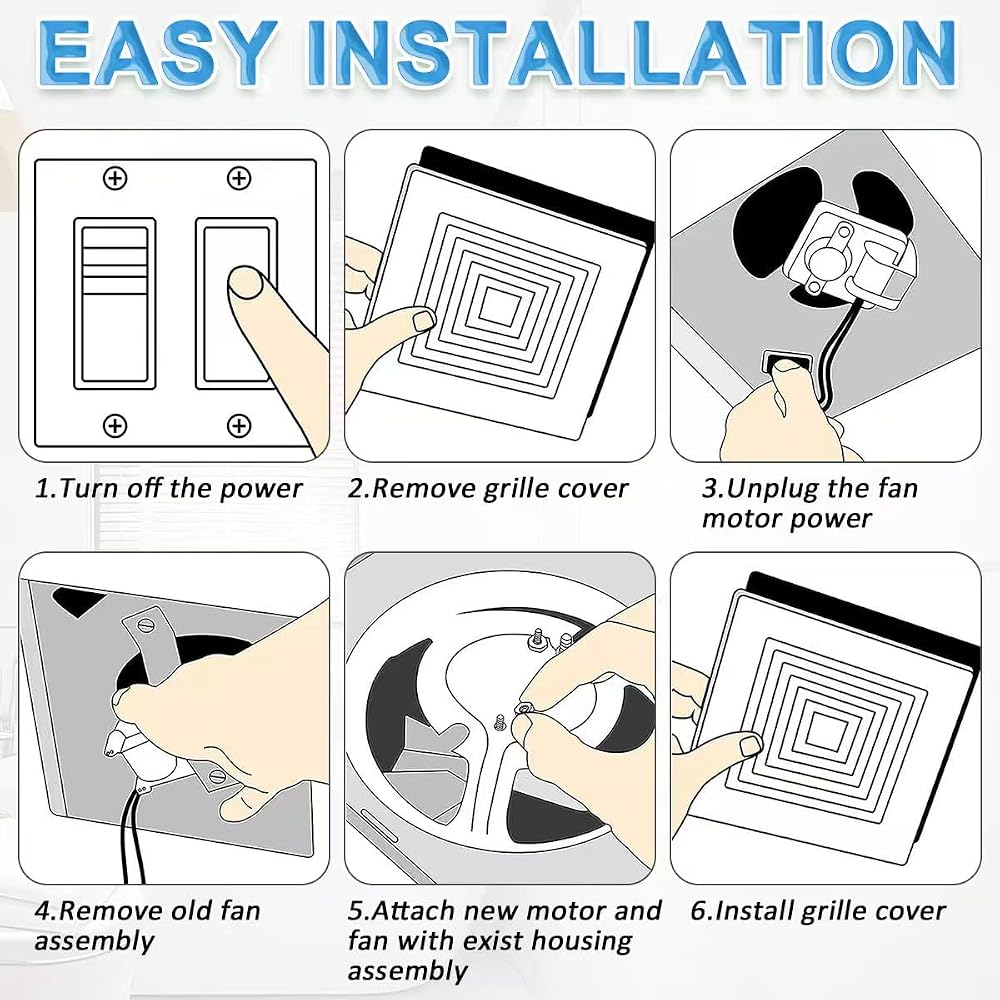 EASY INSTALLATION

1.Turn off the power

2.Remove grille cover

3.Unplug the fan motor power

4.Remove old fan assembly

5.Attach new motor and fan with exist housing assembly

6.Install grille cover