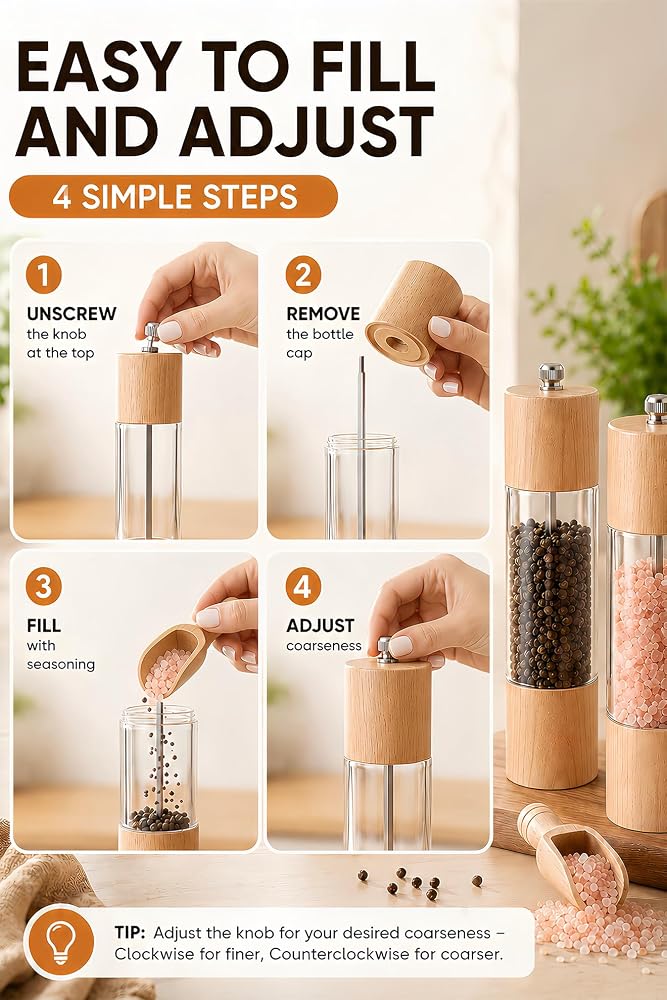 EASY TO FILL AND ADJUST

4 SIMPLE STEPS

1
UNSCREW
the knob at the top

2
REMOVE
the bottle cap

3
FILL
with seasoning

4
ADJUST
coarseness

TIP: Adjust the knob for your desired coarseness – Clockwise for finer, Counterclockwise for coarser.