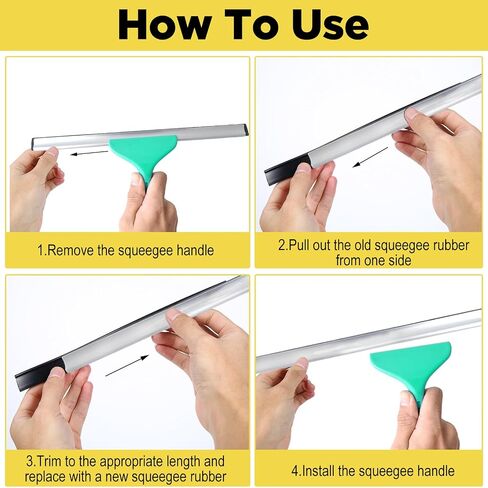 How To Use

1.Remove the squeegee handle

2.Pull out the old squeegee rubber from one side

3.Trim to the appropriate length and replace with a new squeegee rubber

4.Install the squeegee handle