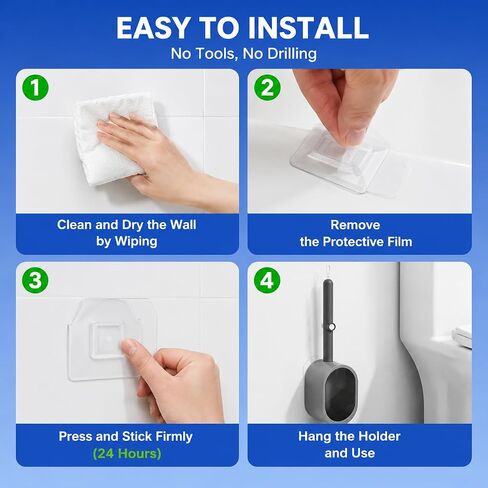 EASY TO INSTALL
No Tools, No Drilling

1
Clean and Dry the Wall by Wiping

2
Remove the Protective Film

3
Press and Stick Firmly
(24 Hours)

4
Hang the Holder and Use