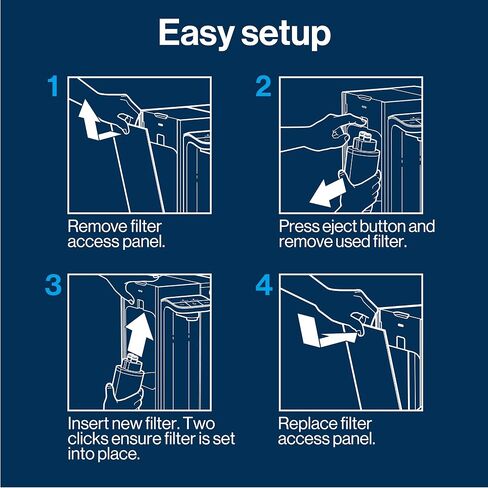 Easy setup

1

Remove filter access panel.

2

Press eject button and remove used filter.

3

Insert new filter. Two clicks ensure filter is set into place.

4

Replace filter access panel.