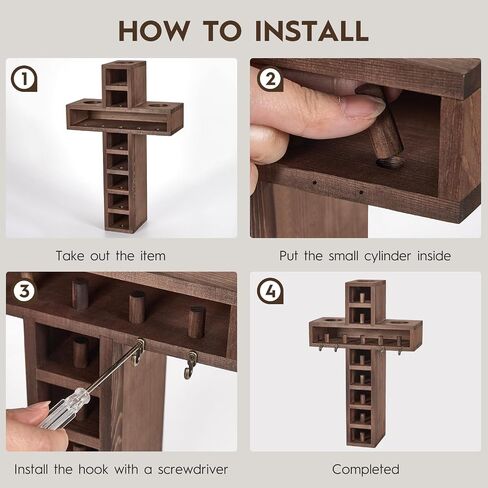 HOW TO INSTALL

1

Take out the item

2

Put the small cylinder inside

3

Install the hook with a screwdriver

4

Completed