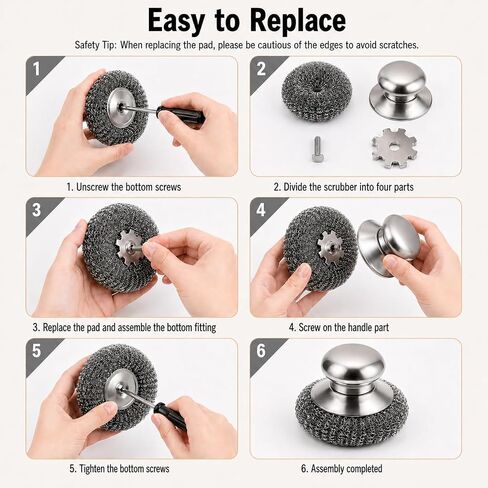 Easy to Replace

Safety Tip: When replacing the pad, please be cautious of the edges to avoid scratches.

1

1. Unscrew the bottom screws

2

2. Divide the scrubber into four parts

3

3. Replace the pad and assemble the bottom fitting

4

4. Screw on the handle part

5

5. Tighten the bottom screws

6

6. Assembly completed