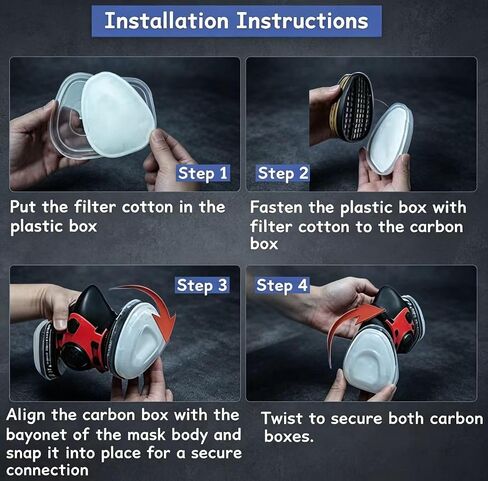 Installation Instructions

Step 1

Put the filter cotton in the plastic box

Step 2

Fasten the plastic box with filter cotton to the carbon box

Step 3

Align the carbon box with the bayonet of the mask body and snap it into place for a secure connection

Step 4

Twist to secure both carbon boxes.