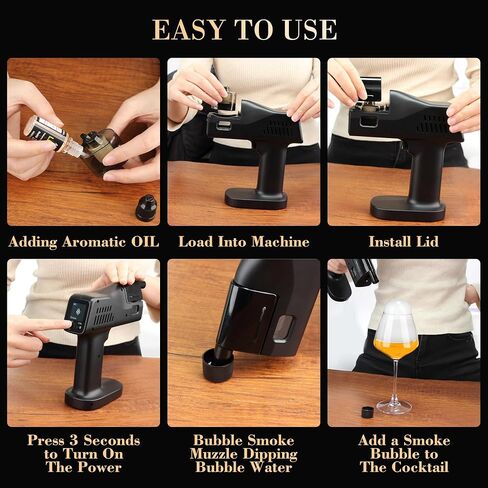 EASY TO USE

Adding Aromatic OIL

Load Into Machine

Install Lid

Press 3 Seconds to Turn On The Power

Bubble Smoke Muzzle Dipping Bubble Water

Add a Smoke Bubble to The Cocktail