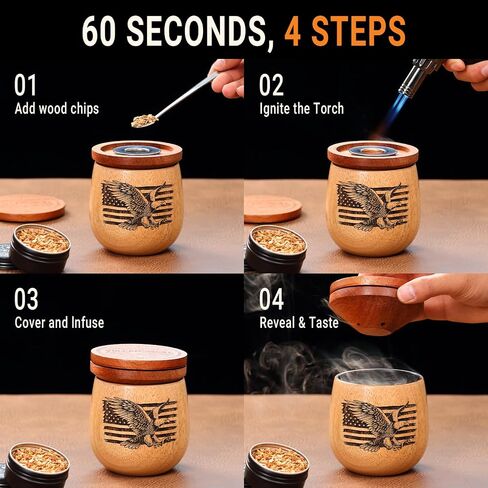 60 SECONDS, 4 STEPS

01
Add wood chips

02
Ignite the Torch

03
Cover and Infuse

04
Reveal & Taste