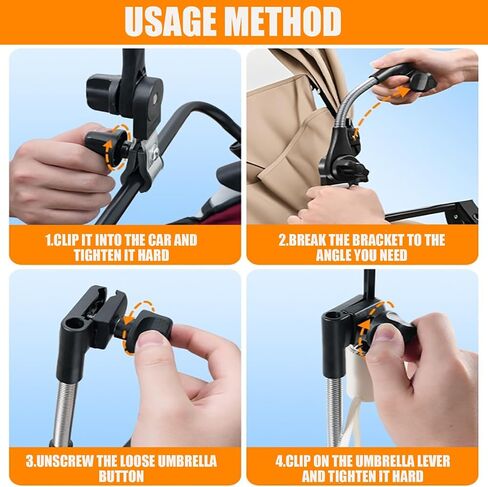 USAGE METHOD

1.CLIP IT INTO THE CAR AND TIGHTEN IT HARD

2.BREAK THE BRACKET TO THE ANGLE YOU NEED

3.UNSCREW THE LOOSE UMBRELLA BUTTON

4.CLIP ON THE UMBRELLA LEVER AND TIGHTEN IT HARD