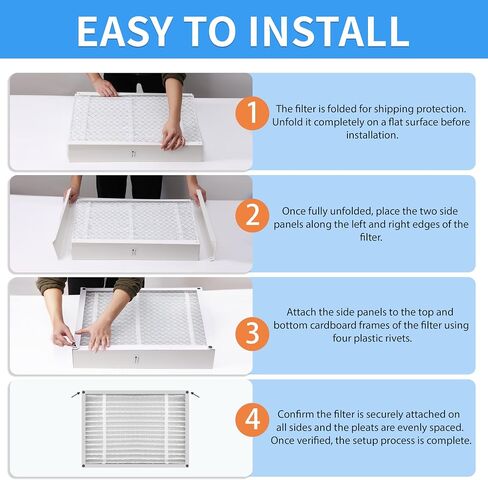 EASY TO INSTALL

1

The filter is folded for shipping protection. Unfold it completely on a flat surface before installation.

2

Once fully unfolded, place the two side panels along the left and right edges of the filter.

3

Attach the side panels to the top and bottom cardboard frames of the filter using four plastic rivets.

4

Confirm the filter is securely attached on all sides and the pleats are evenly spaced. Once verified, the setup process is complete.