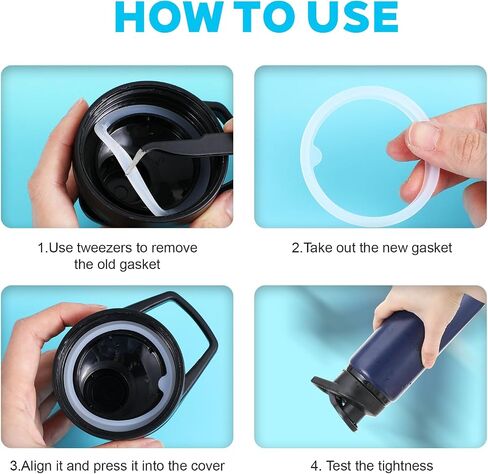 HOW TO USE

1.Use tweezers to remove the old gasket

2.Take out the new gasket

3.Align it and press it into the cover

4. Test the tightness