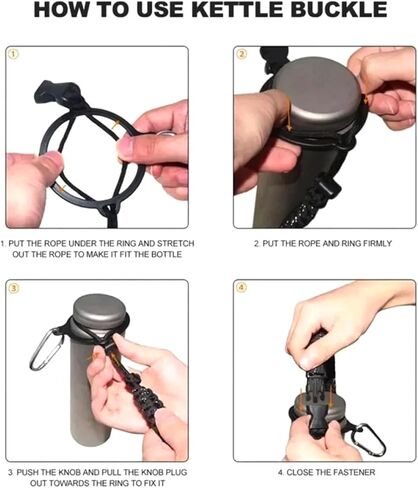 HOW TO USE KETTLE BUCKLE

①

②

1. PUT THE ROPE UNDER THE RING AND STRETCH OUT THE ROPE TO MAKE IT FIT THE BOTTLE

2. PUT THE ROPE AND RING FIRMLY

③

④

3. PUSH THE KNOB AND PULL THE KNOB PLUG OUT TOWARDS THE RING TO FIX IT

4. CLOSE THE FASTENER