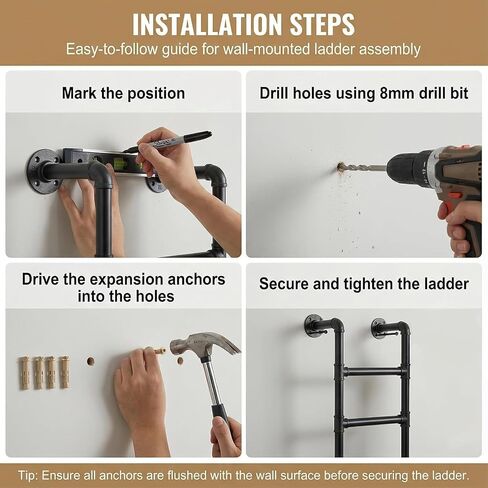 INSTALLATION STEPS
Easy-to-follow guide for wall-mounted ladder assembly

Mark the position

Drill holes using 8mm drill bit

Drive the expansion anchors into the holes

Secure and tighten the ladder

Tip: Ensure all anchors are flushed with the wall surface before securing the ladder.