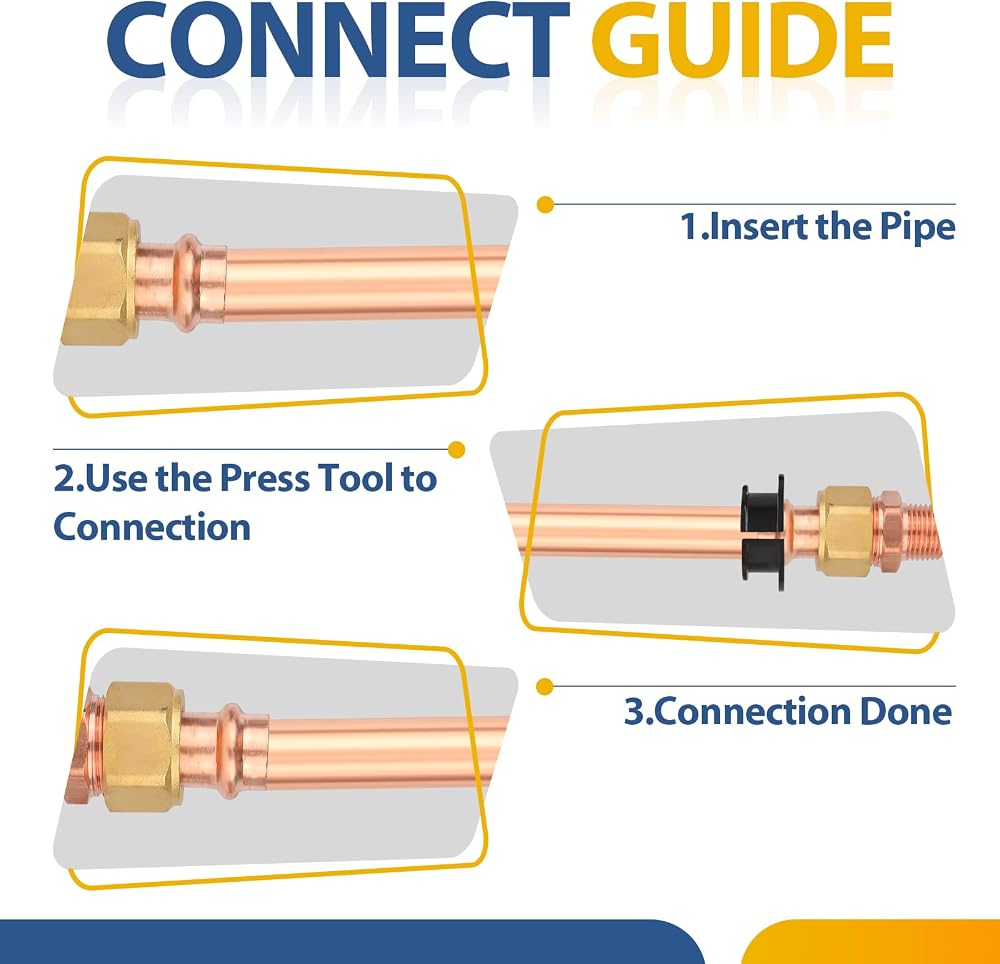 CONNECT GUIDE

1.Insert the Pipe

2.Use the Press Tool to Connection

3.Connection Done