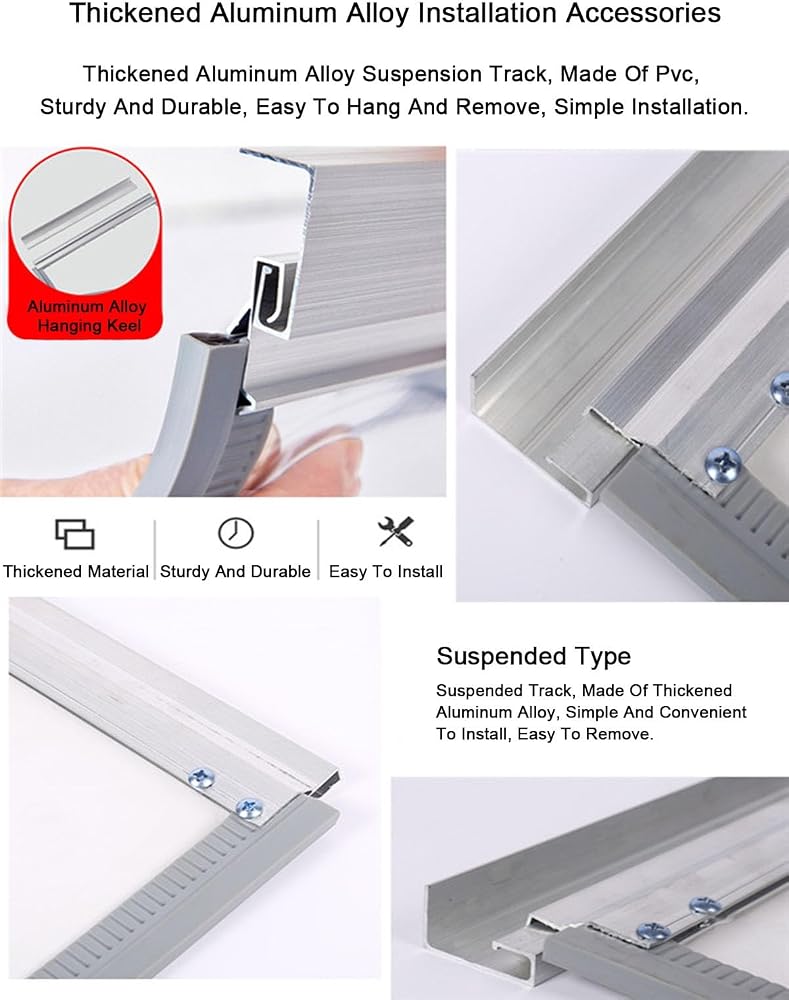 Thickened Aluminum Alloy Installation Accessories

Thickened Aluminum Alloy Suspension Track, Made Of Pvc, Sturdy And Durable, Easy To Hang And Remove, Simple Installation.

Aluminum Alloy Hanging Keel

Thickened Material

Sturdy And Durable

Easy To Install

Suspended Type

Suspended Track, Made Of Thickened Aluminum Alloy, Simple And Convenient To Install, Easy To Remove.