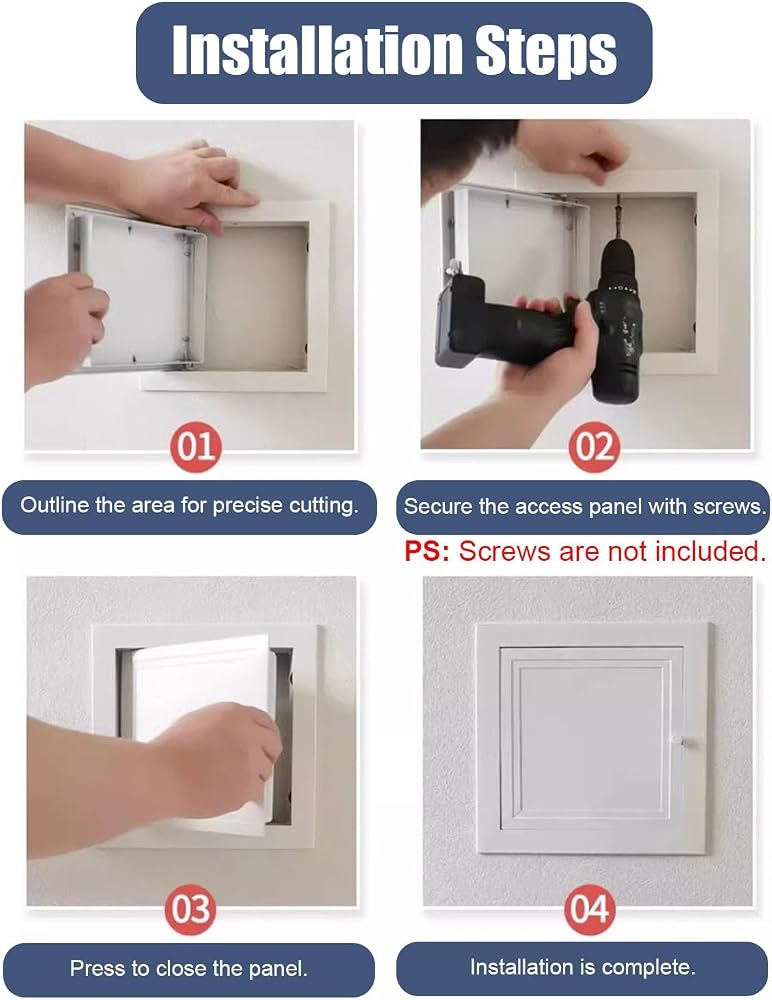 Installation Steps

01

Outline the area for precise cutting.

02

Secure the access panel with screws.

PS: Screws are not included.

03

Press to close the panel.

04

Installation is complete.