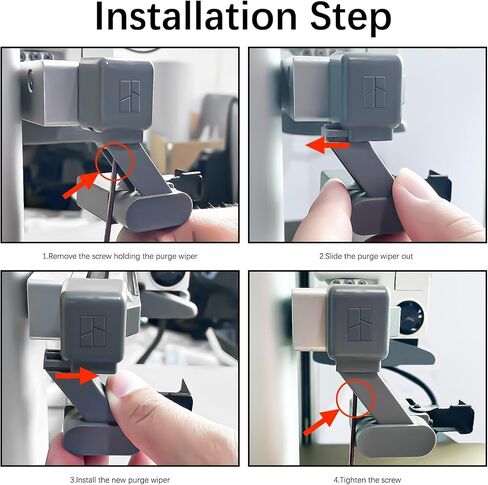 Installation Step

1.Remove the screw holding the purge wiper

2.Slide the purge wiper out

3.Install the new purge wiper

4.Tighten the screw