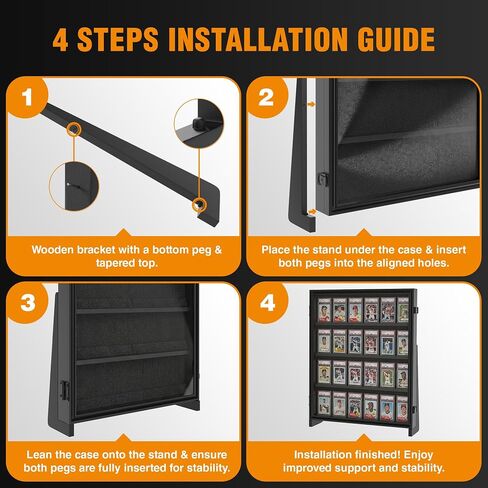 4 STEPS INSTALLATION GUIDE

1

Wooden bracket with a bottom peg & tapered top.

2

Place the stand under the case & insert both pegs into the aligned holes.

3

Lean the case onto the stand & ensure both pegs are fully inserted for stability.

4

Installation finished! Enjoy improved support and stability.