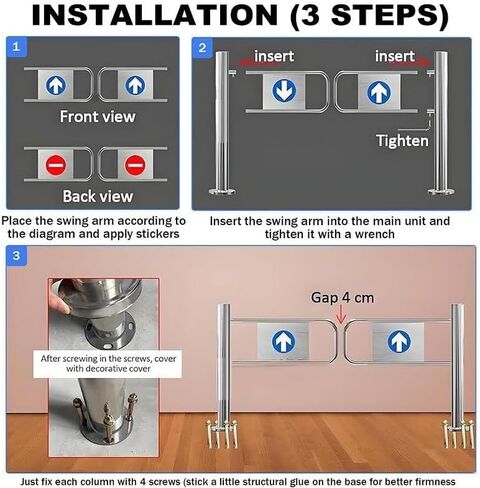 INSTALLATION (3 STEPS)

1

Front view

Back view

Place the swing arm according to the diagram and apply stickers

2

insert

insert

Tighten

Insert the swing arm into the main unit and tighten it with a wrench

3

After screwing in the screws, cover with decorative cover

Gap 4 cm

Just fix each column with 4 screws (stick a little structural glue on the base for better firmness