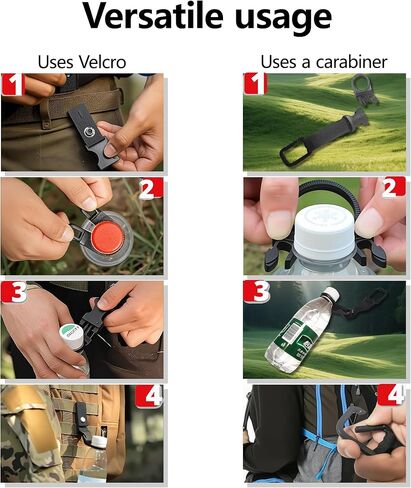 Versatile usage

Uses Velcro

1

2

3

4

Uses a carabiner

1

2

3

4