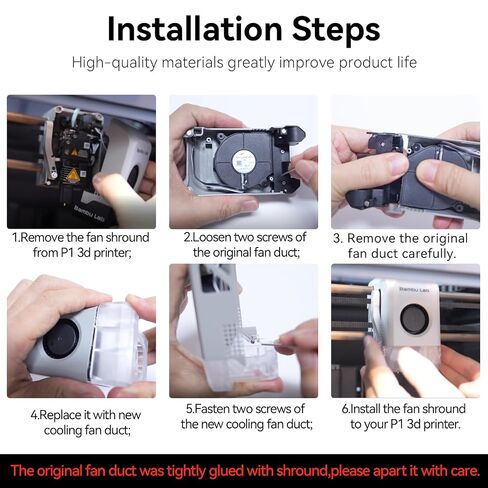 Installation Steps

High-quality materials greatly improve product life

Bambu Lab

1.Remove the fan shround from P1 3d printer;

2.Loosen two screws of the original fan duct;

3. Remove the original fan duct carefully.

Bambu Lab

4.Replace it with new cooling fan duct;

5.Fasten two screws of the new cooling fan duct;

6.Install the fan shround to your P1 3d printer.

The original fan duct was tightly glued with shround,please apart it with care.