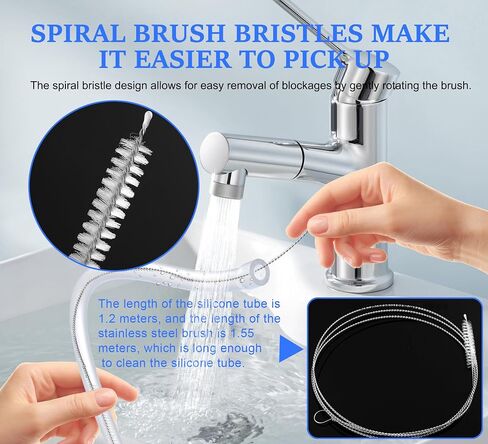 SPIRAL BRUSH BRISTLES MAKE IT EASIER TO PICK UP

The spiral bristle design allows for easy removal of blockages by gently rotating the brush.

The length of the silicone tube is 1.2 meters, and the length of the stainless steel brush is 1.55 meters, which is long enough to clean the silicone tube.