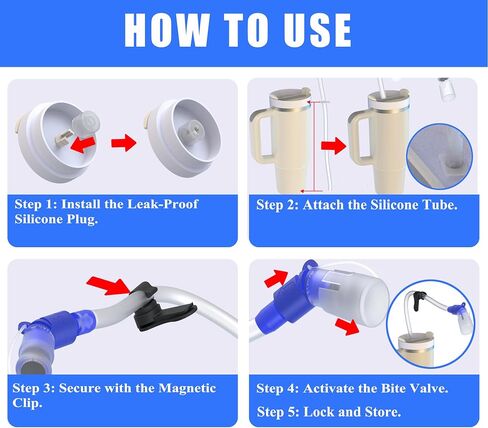 HOW TO USE

Step 1: Install the Leak-Proof Silicone Plug.

Step 2: Attach the Silicone Tube.

Step 3: Secure with the Magnetic Clip.

Step 4: Activate the Bite Valve.

Step 5: Lock and Store.