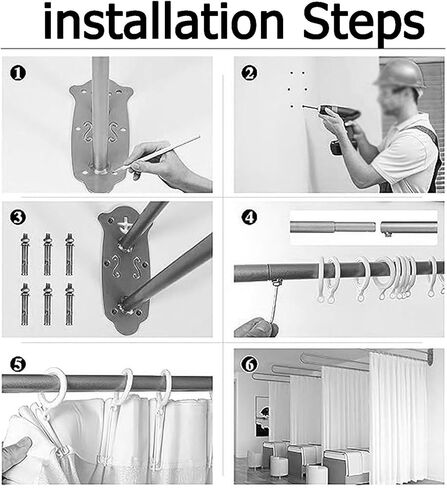 installation Steps

❶

❷

❸

❹

❺

❻