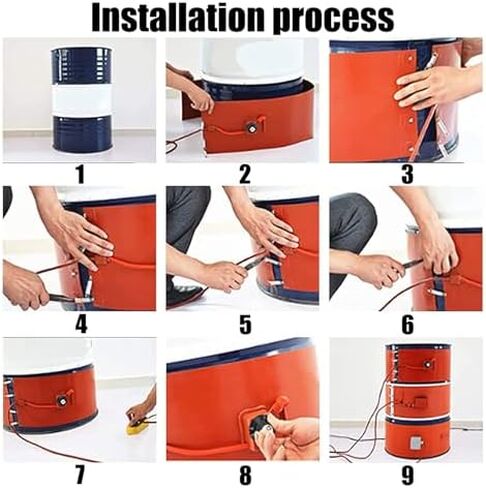 Installation process

1

2

3

4

5

6

7

8

9