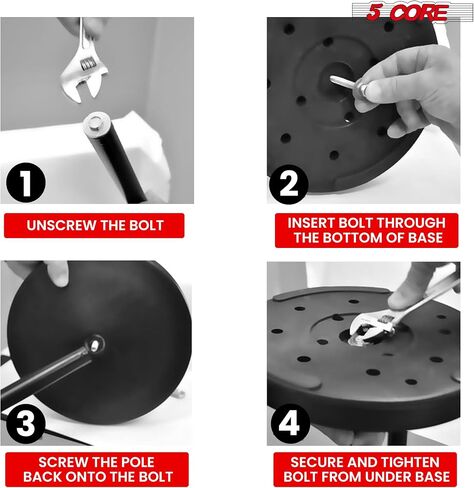 5 CORE

1

UNSCREW THE BOLT

2

INSERT BOLT THROUGH THE BOTTOM OF BASE

3

SCREW THE POLE BACK ONTO THE BOLT

4

SECURE AND TIGHTEN BOLT FROM UNDER BASE