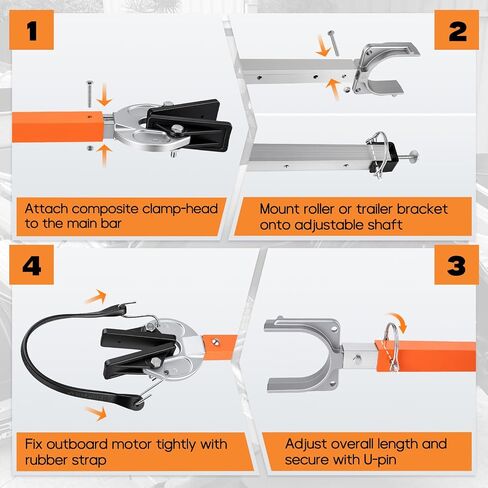 1

Attach composite clamp-head to the main bar

2

Mount roller or trailer bracket onto adjustable shaft

4

Fix outboard motor tightly with rubber strap

3

Adjust overall length and secure with U-pin