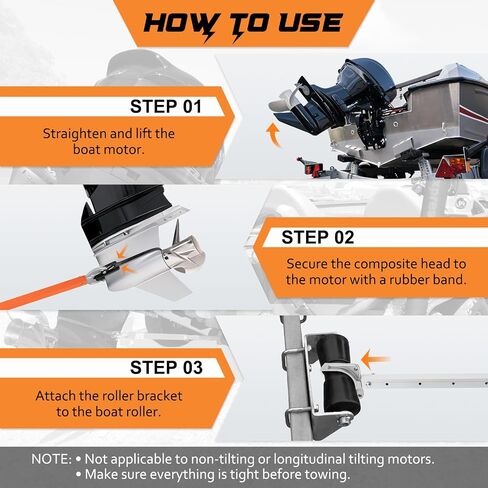 HOW TO USE

STEP 01

Straighten and lift the boat motor.

STEP 02

Secure the composite head to the motor with a rubber band.

STEP 03

Attach the roller bracket to the boat roller.

NOTE: • Not applicable to non-tilting or longitudinal tilting motors.
• Make sure everything is tight before towing.