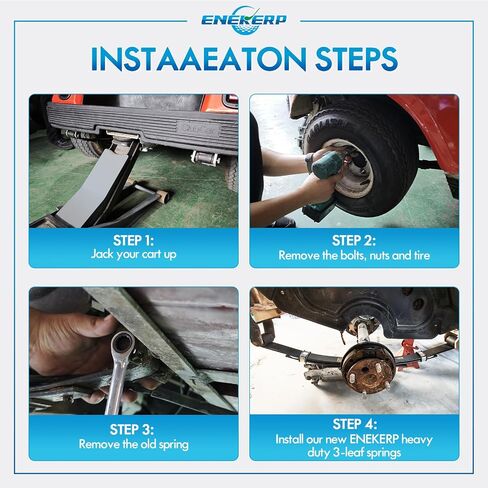 ENEKERP

INSTAAEATON STEPS

STEP 1:
Jack your cart up

STEP 2:
Remove the bolts, nuts and tire

STEP 3:
Remove the old spring

STEP 4:
Install our new ENEKERP heavy duty 3-leaf springs