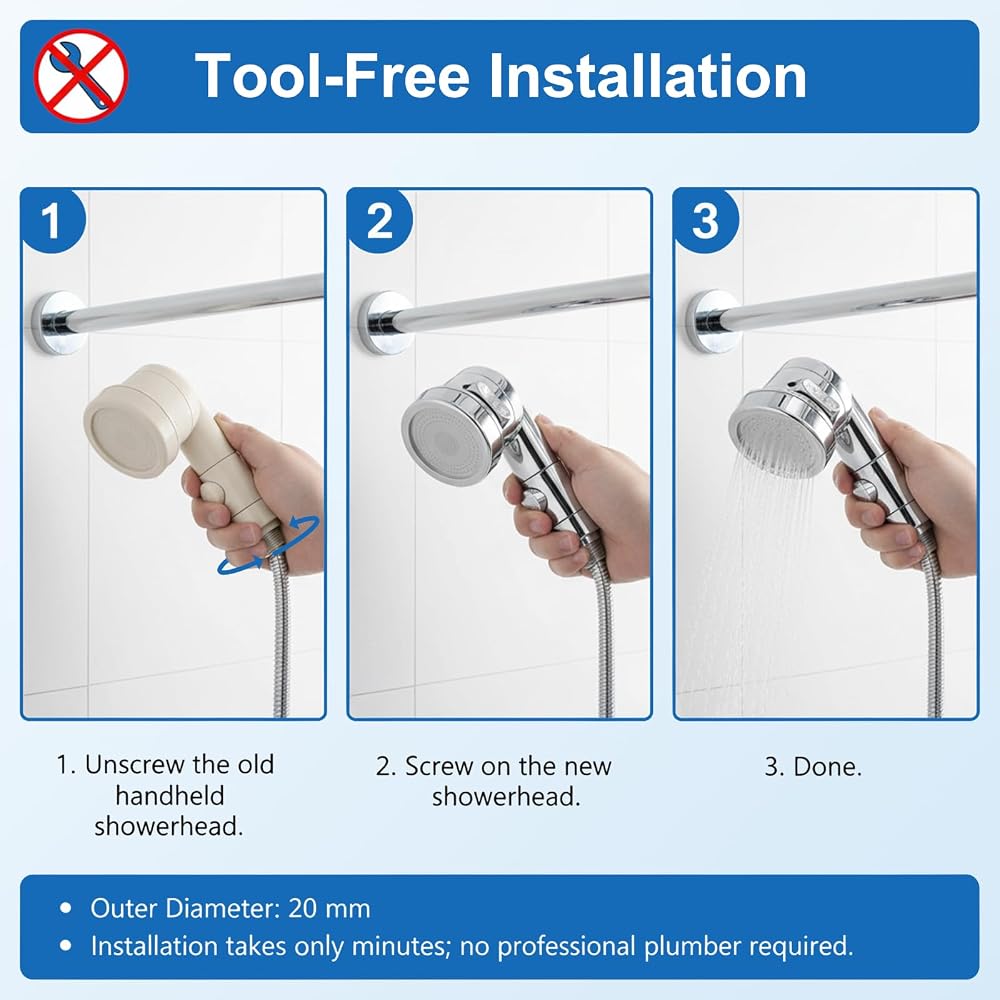 Tool-Free Installation

1

2

3

1. Unscrew the old handheld showerhead.

2. Screw on the new showerhead.

3. Done.

• Outer Diameter: 20 mm
• Installation takes only minutes; no professional plumber required.