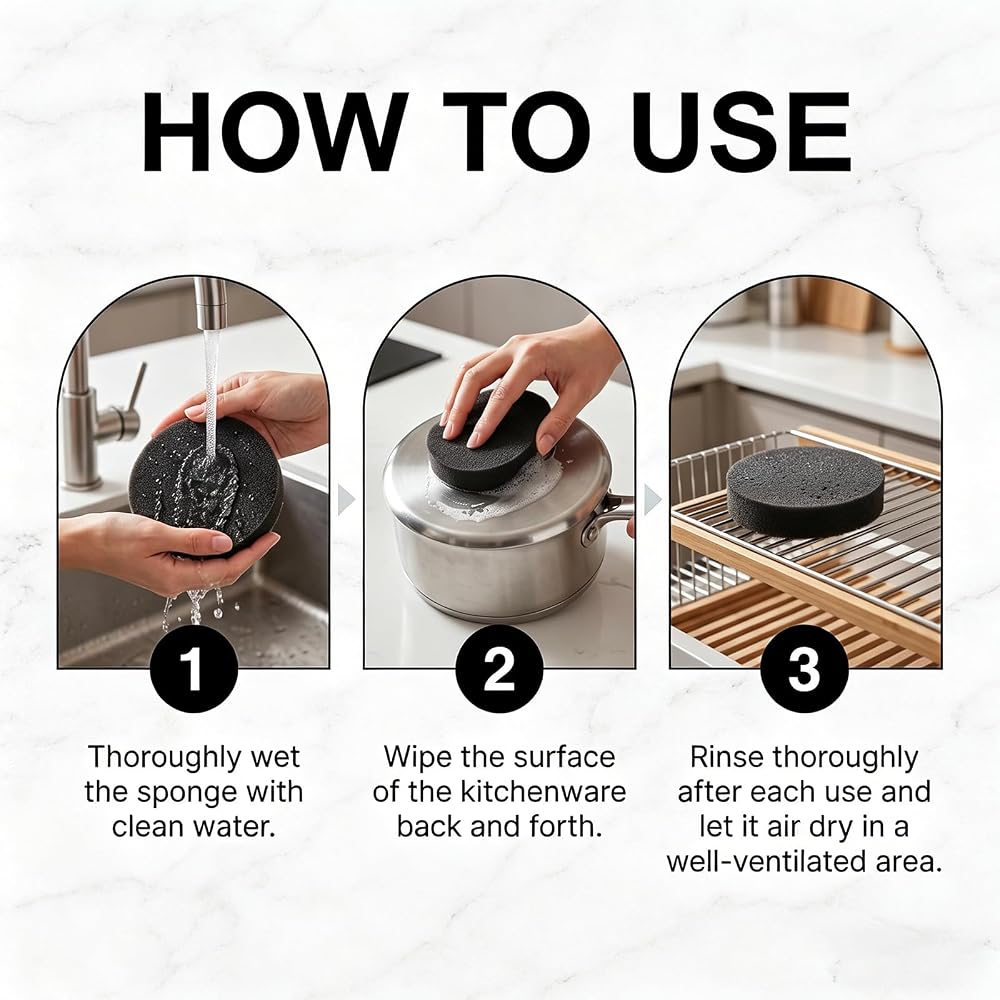 HOW TO USE

1

Thoroughly wet the sponge with clean water.

2

Wipe the surface of the kitchenware back and forth.

3

Rinse thoroughly after each use and let it air dry in a well-ventilated area.