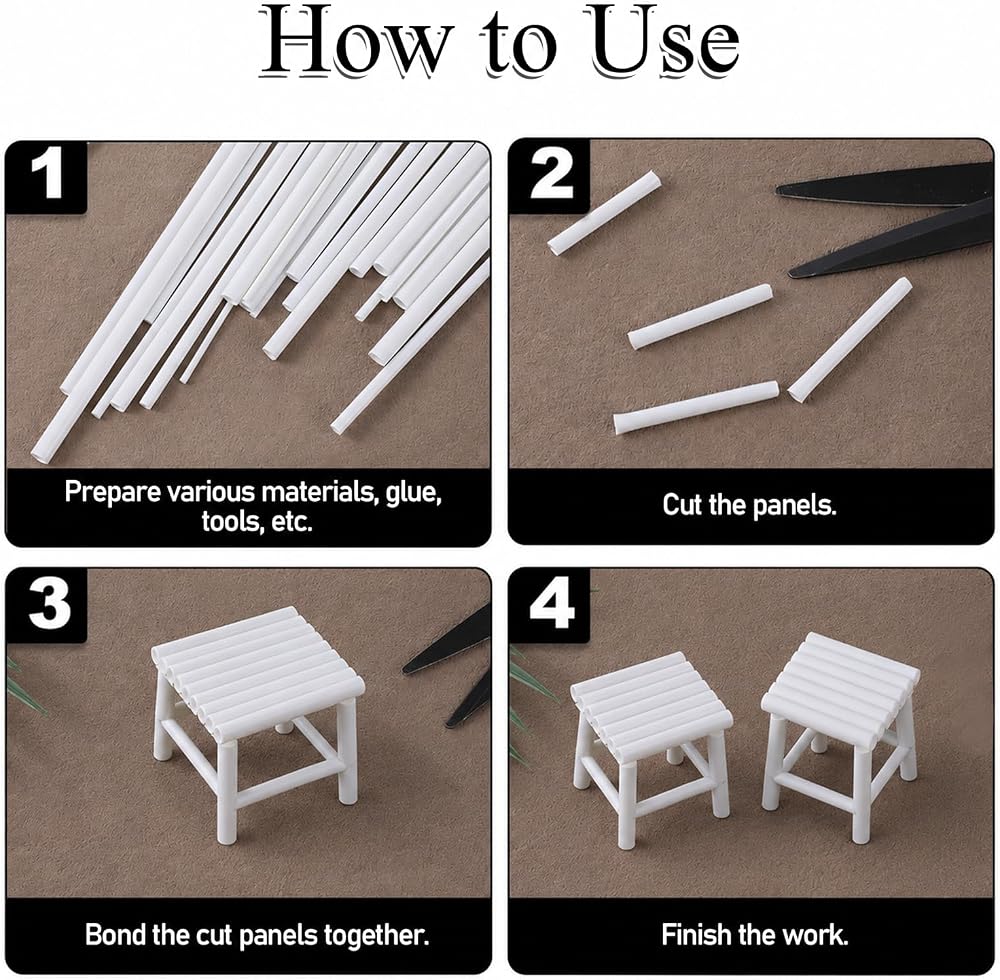 How to Use

1

Prepare various materials, glue, tools, etc.

2

Cut the panels.

3

Bond the cut panels together.

4

Finish the work.