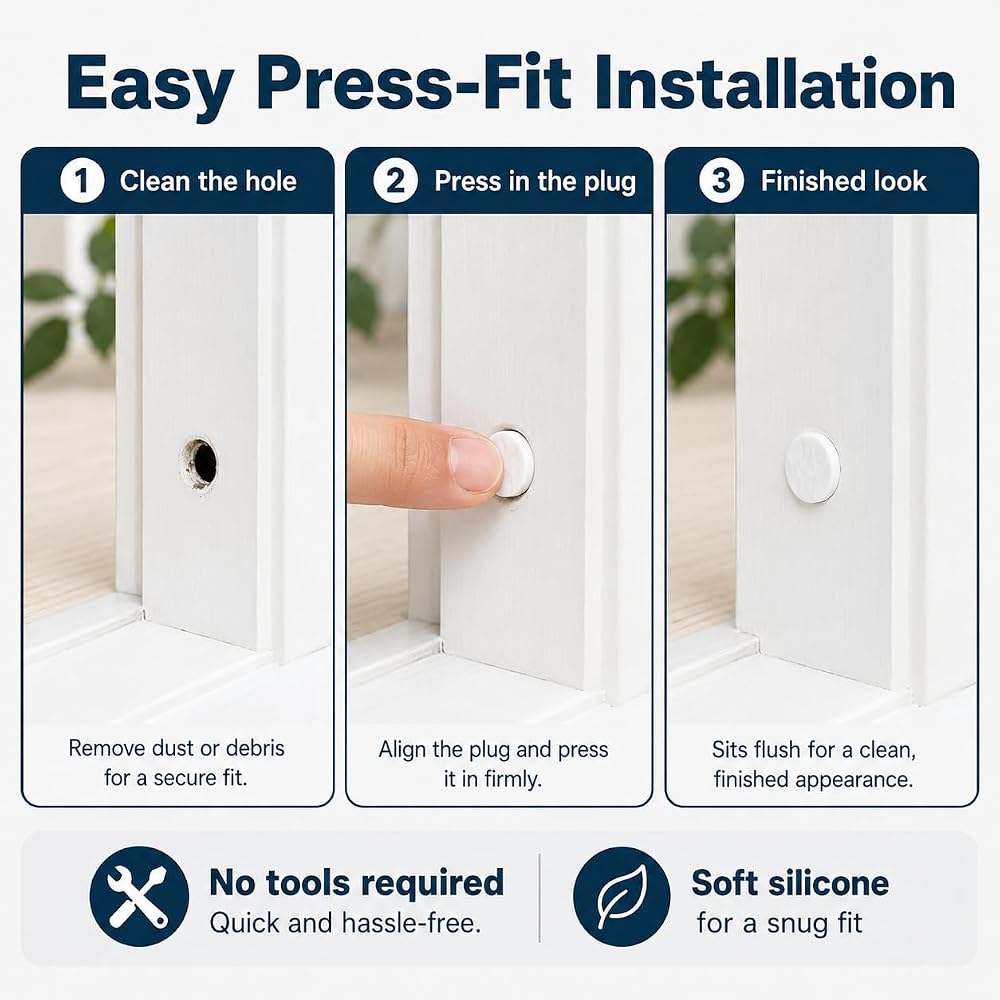 Easy Press-Fit Installation

1 Clean the hole

Remove dust or debris for a secure fit.

2 Press in the plug

Align the plug and press it in firmly.

3 Finished look

Sits flush for a clean, finished appearance.

No tools required
Quick and hassle-free.

Soft silicone
for a snug fit