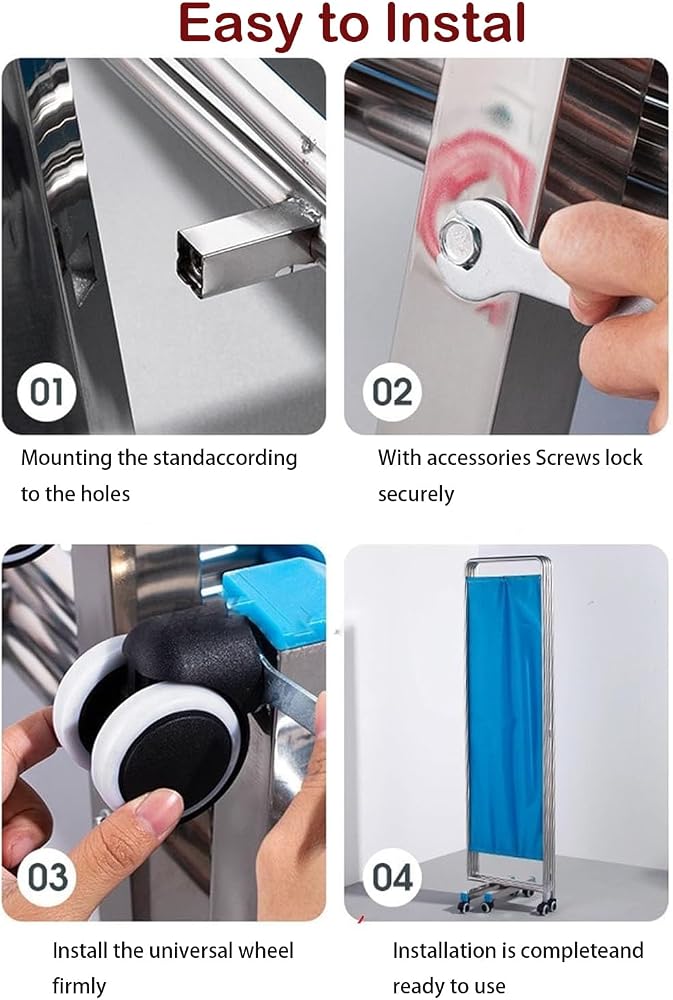 Easy to Instal

01

Mounting the standaccording to the holes

02

With accessories Screws lock securely

03

Install the universal wheel firmly

04

Installation is completeand ready to use