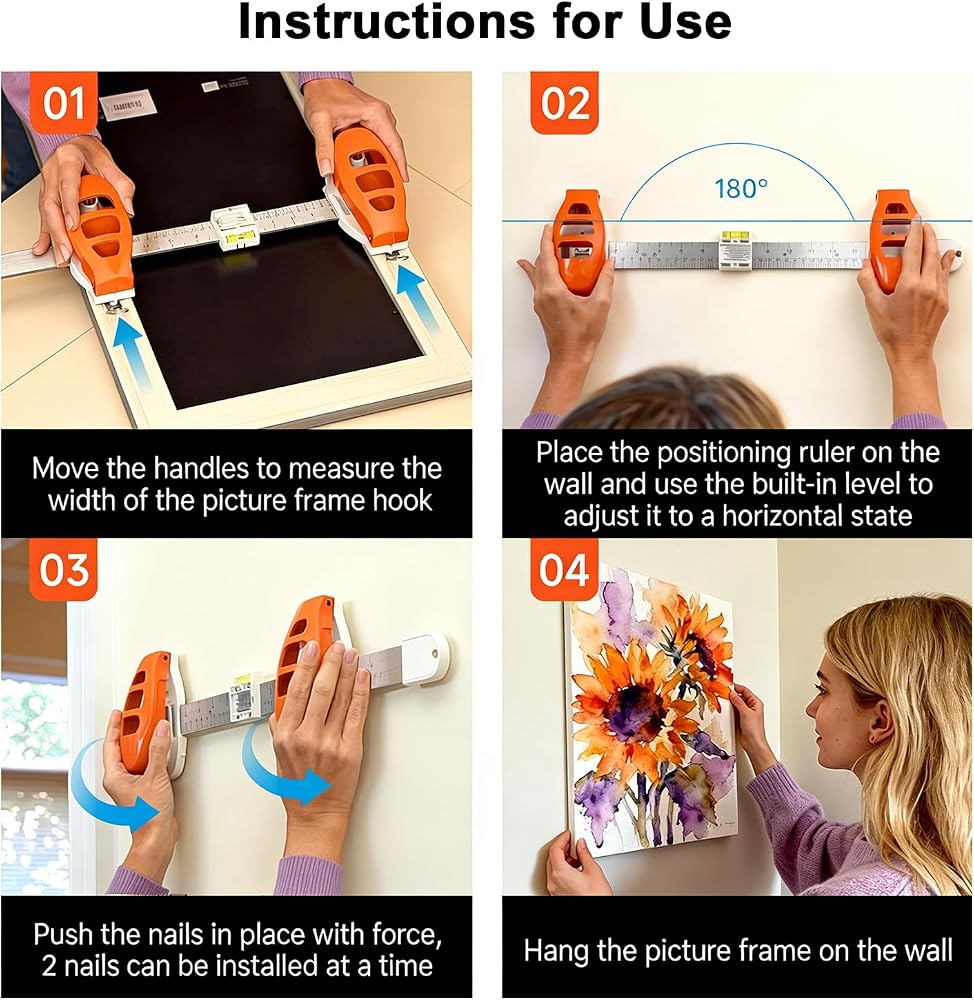 Instructions for Use

01

Move the handles to measure the width of the picture frame hook

02

180°

Place the positioning ruler on the wall and use the built-in level to adjust it to a horizontal state

03

Push the nails in place with force, 2 nails can be installed at a time

04

Hang the picture frame on the wall